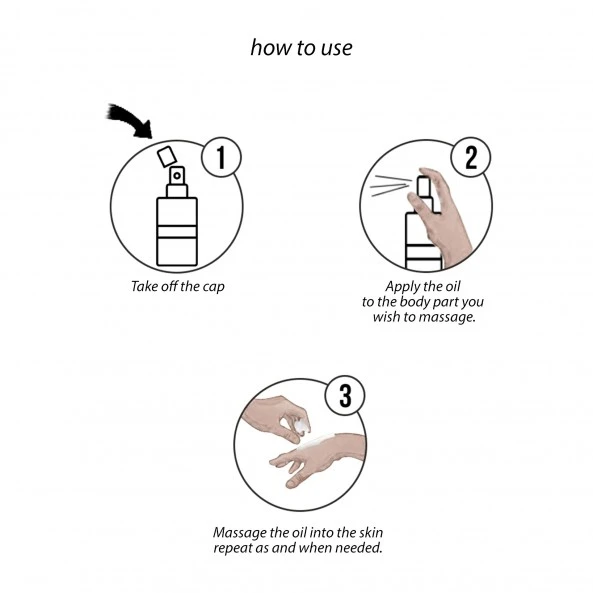 how to use

1

Take off the cap

2

Apply the oil to the body part you wish to massage.

3

Massage the oil into the skin repeat as and when needed.